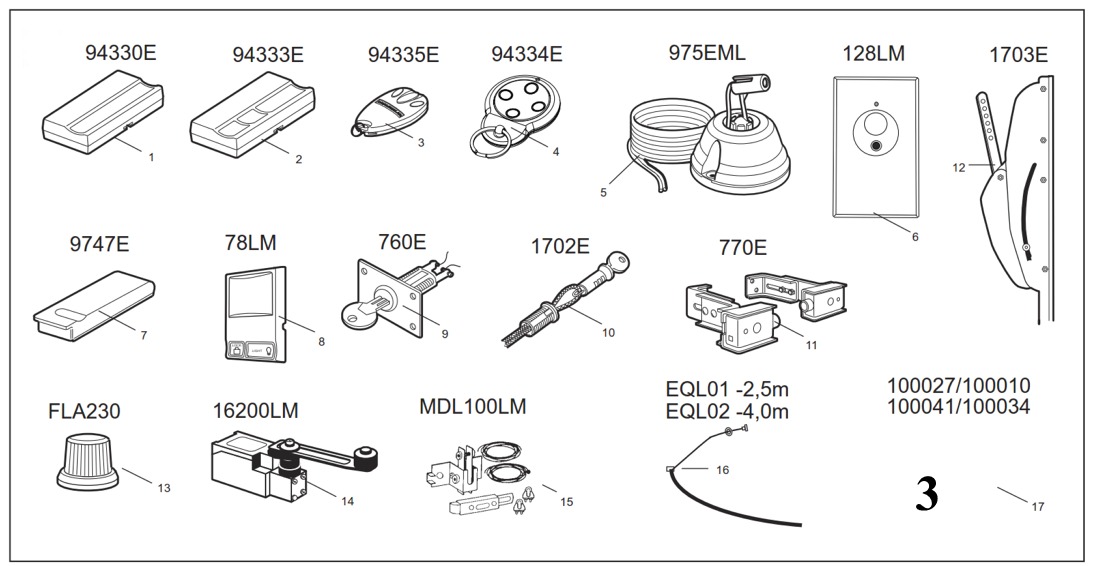 94330E
1

94333E
2

94335E
3

94334E
4

975EML
5

128LM
6

1703E
12

9747E
7

78LM
8

760E
9

1702E
10

770E
11

FLA230
13

16200LM
14

MDL100LM
15

EQL01 -2,5m
EQL02 -4,0m
16

100027/100010
100041/100034
3
17